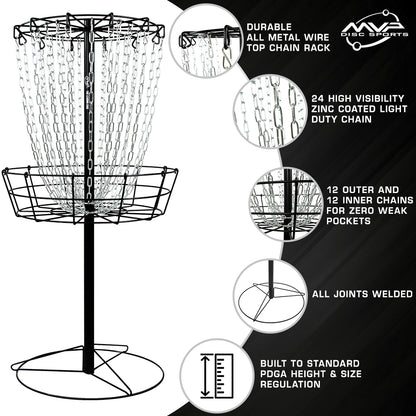 DURABLE ALL METAL WIRE TOP CHAIN RACK

MVP DISC SPORTS

24 HIGH VISIBILITY ZINC COATED LIGHT DUTY CHAIN

12 OUTER AND 12 INNER CHAINS FOR ZERO WEAK POCKETS

ALL JOINTS WELDED

BUILT TO STANDARD PDGA HEIGHT & SIZE REGULATION